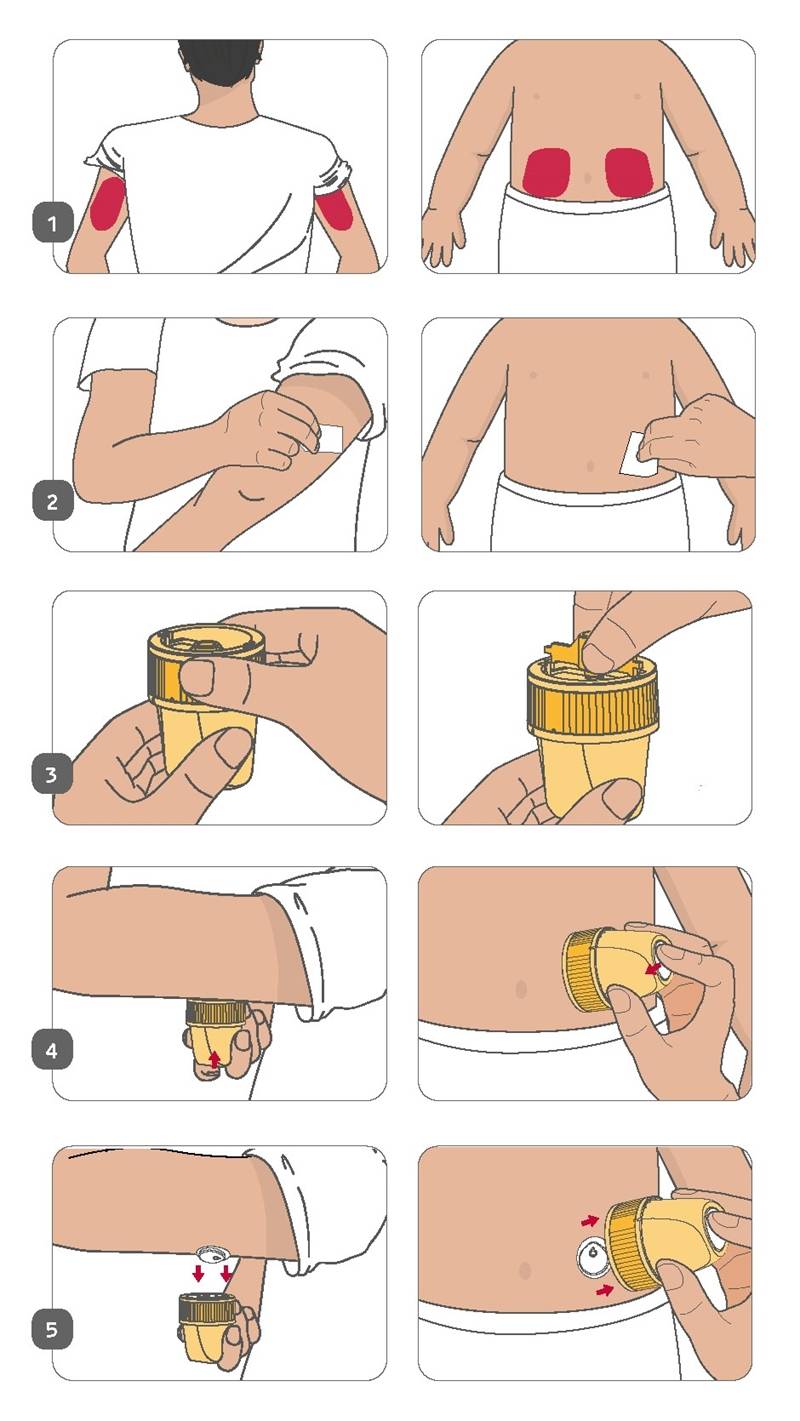 1

2

3

4

5